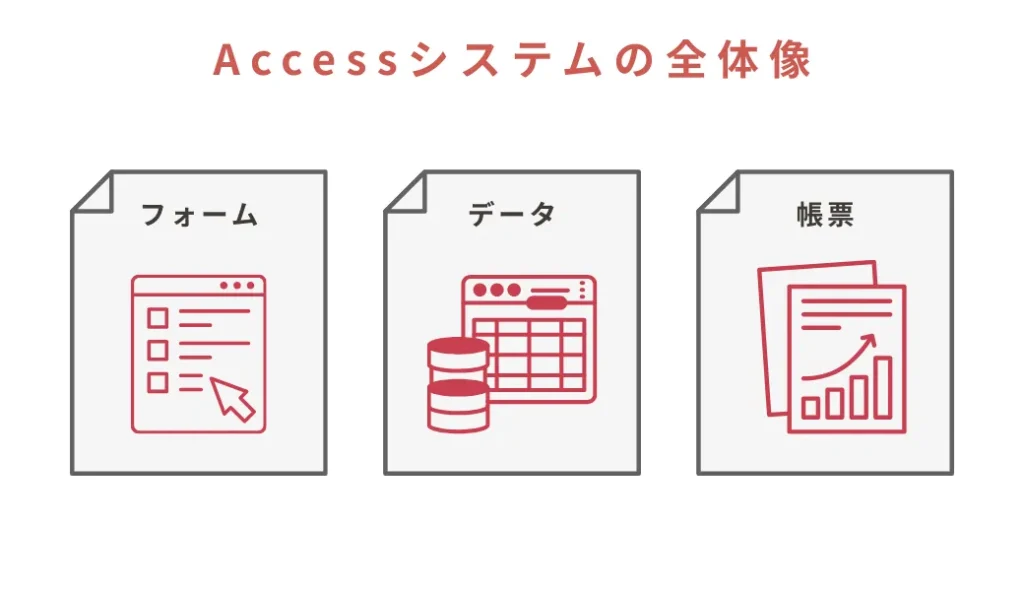 Accessシステムの全体像

フォーム

データ

帳票