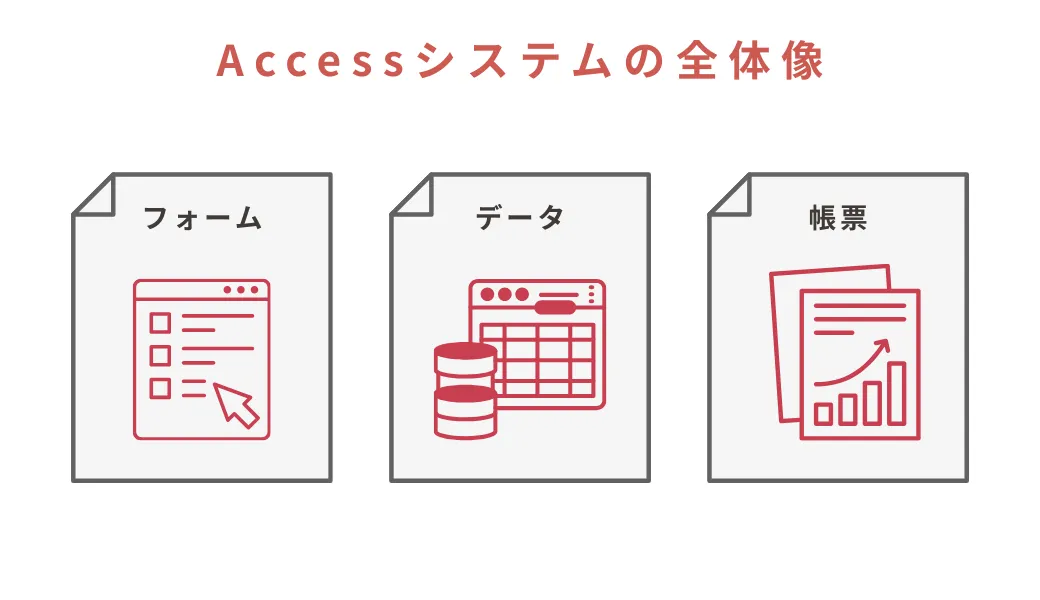 Accessシステムの全体像

フォーム

データ

帳票